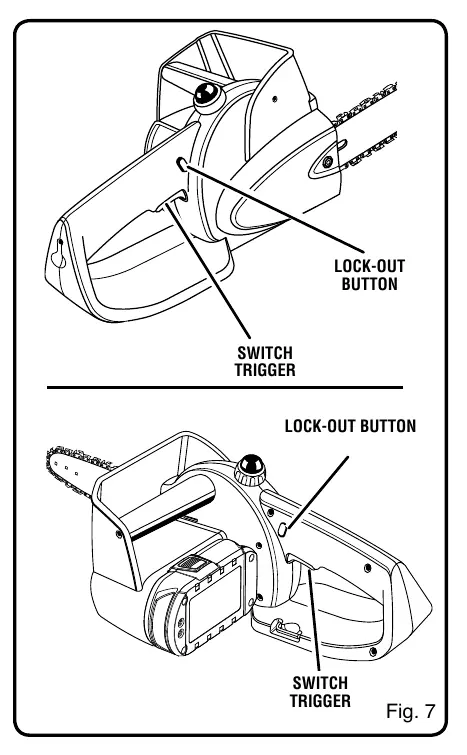 LOCK-OUT BUTTON

SWITCH TRIGGER

LOCK-OUT BUTTON

SWITCH TRIGGER

Fig. 7